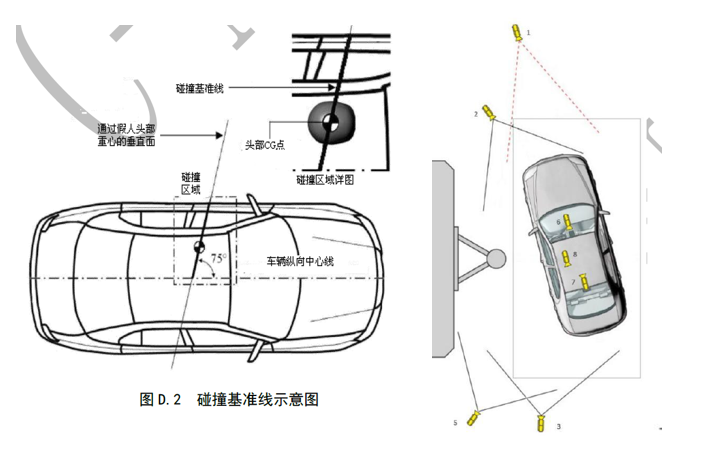 碰撞基准线

通过假人头部重心的垂直面

头部CG点

碰撞区域详图

碰撞区域

75°

车辆纵向中心线

图 D.2 碰撞基准线示意图

1

2

6

8

7

5

3